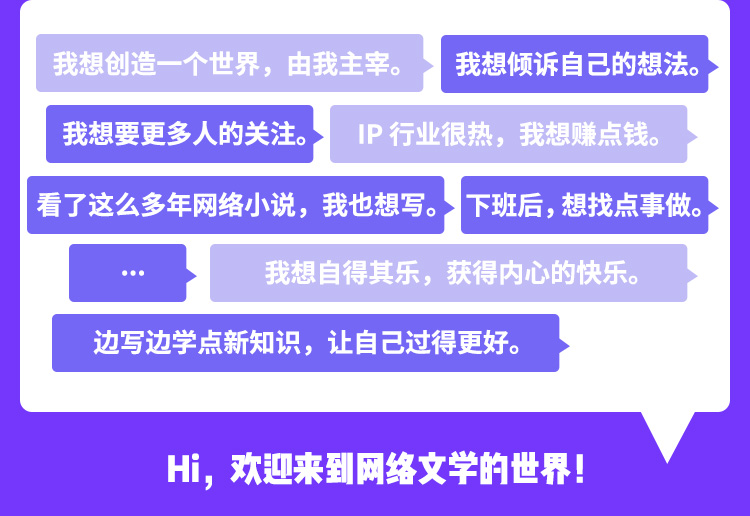 我想创造一个世界，由我主宰。

我想倾诉自己的想法。

我想要更多人的关注。

IP行业很热，我想赚点钱。

看了这么多年网络小说，我也想写。

下班后，想找点事做。

…

我想自得其乐，获得内心的快乐。

边写边学点新知识，让自己过得更好。

Hi，欢迎来到网络文学的世界！