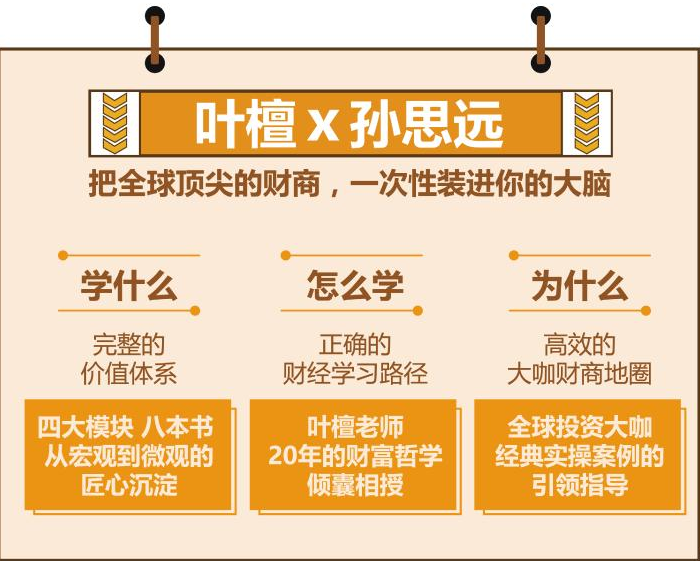 叶檀 X 孙思远

把全球顶尖的财商，一次性装进你的大脑

学什么

完整的
价值体系

四大模块 八本书
从宏观到微观的
匠心沉淀

怎么学

正确的
财经学习路径

叶檀老师
20年的财富哲学
倾囊相授

为什么

高效的
大咖财商地圈

全球投资大咖
经典实操案例的
引领指导